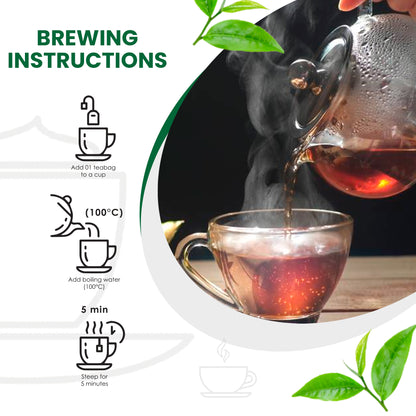 BREWING INSTRUCTIONS

Add 01 teabag to a cup

(100°C)

Add boiling water (100°C)

5 min

Steep for 5 minutes